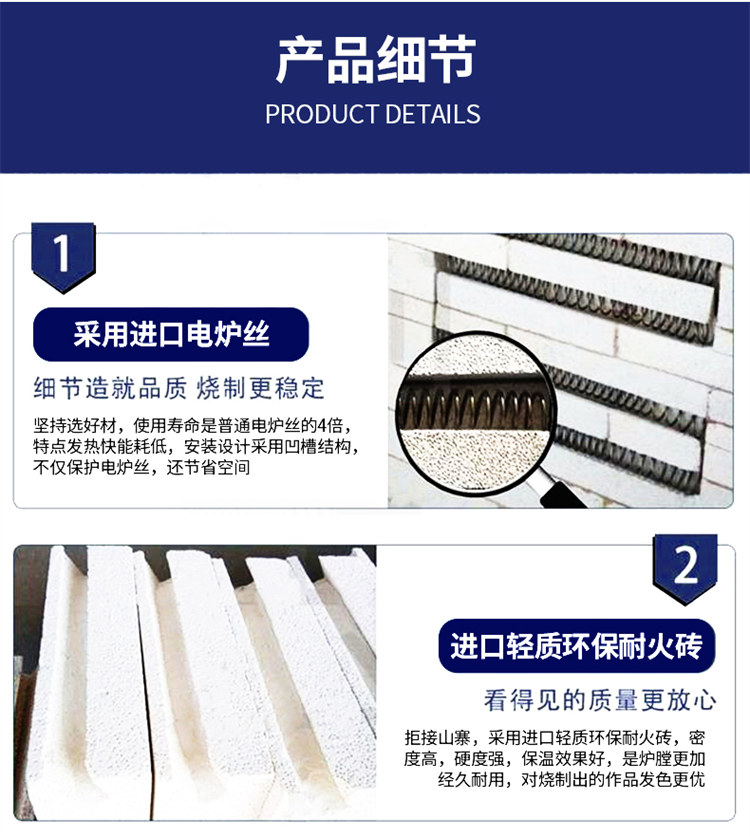 产品细节
PRODUCT DETAILS

1

采用进口电炉丝

细节造就品质 烧制更稳定

坚持选好材，使用寿命是普通电炉丝的4倍，特点发热快能耗低，安装设计采用凹槽结构，不仅保护电炉丝，还节省空间

2

进口轻质环保耐火砖

看得见的质量更放心

拒接山寨，采用进口轻质环保耐火砖，密度高，硬度强，保温效果好，是炉膛更加经久耐用，对烧制出的作品发色更优