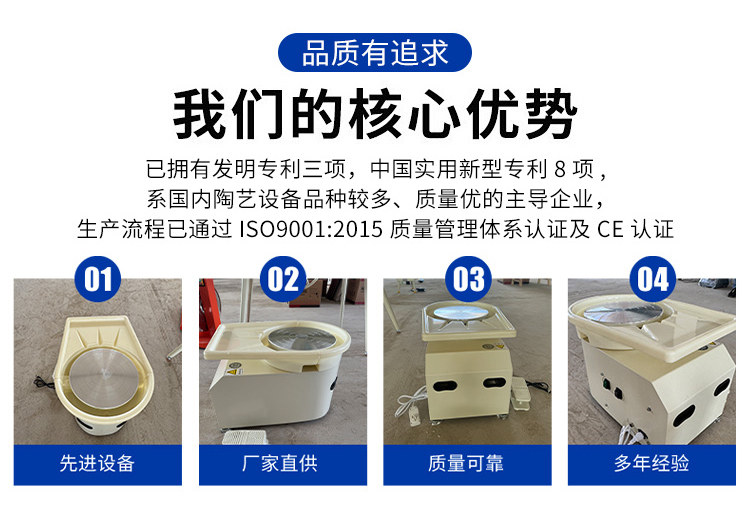 品质有追求

我们的核心优势

已拥有发明专利三项，中国实用新型专利 8 项，
系国内陶艺设备品种较多、质量优的主导企业，
生产流程已通过 ISO9001:2015 质量管理体系认证及 CE 认证

01
先进设备

02
厂家直供

03
质量可靠

04
多年经验